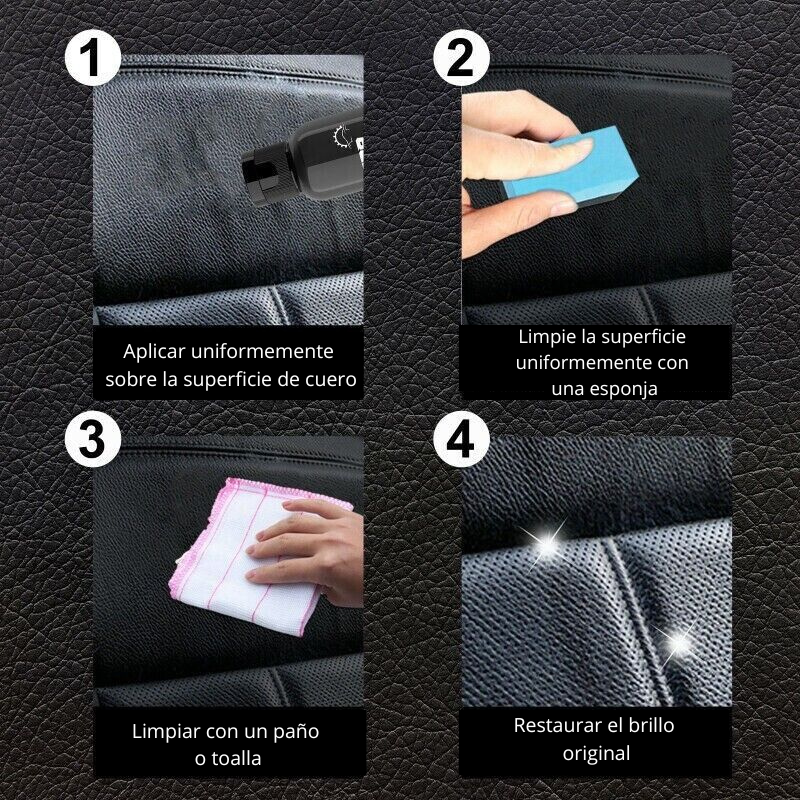 1

Aplicar uniformemente sobre la superficie de cuero

2

Limpie la superficie uniformemente con una esponja

3

Limpiar con un paño o toalla

4

Restaurar el brillo original